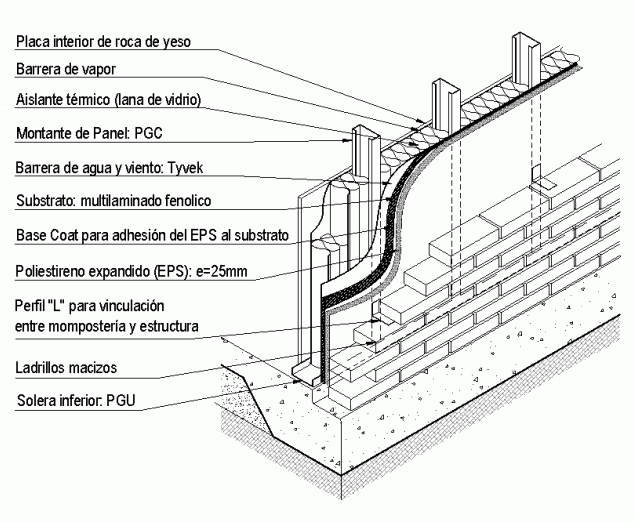 Placa interior de roca de yeso

Barrera de vapor

Aislante térmico (lana de vidrio)

Montante de Panel: PGC

Barrera de agua y viento: Tyvek

Substrato: multilaminado fenolico

Base Coat para adhesión del EPS al substrato

Poliestireno expandido (EPS): e=25mm

Perfil "L" para vinculación entre mompostería y estructura

Ladrillos macizos

Solera inferior: PGU