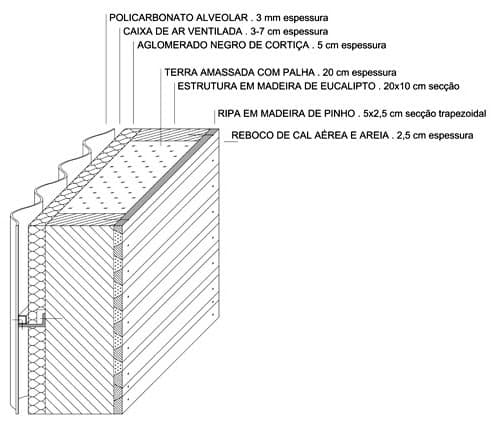 POLICARBONATO ALVEOLAR . 3 mm espessura
CAIXA DE AR VENTILADA . 3-7 cm espessura
AGLOMERADO NEGRO DE CORTIÇA . 5 cm espessura
TERRA AMASSADA COM PALHA . 20 cm espessura
ESTRUTURA EM MADEIRA DE EUCALIPTO . 20x10 cm secção
RIPA EM MADEIRA DE PINHO . 5x2,5 cm secção trapezoidal
REBOCO DE CAL AÉREA E AREIA . 2,5 cm espessura