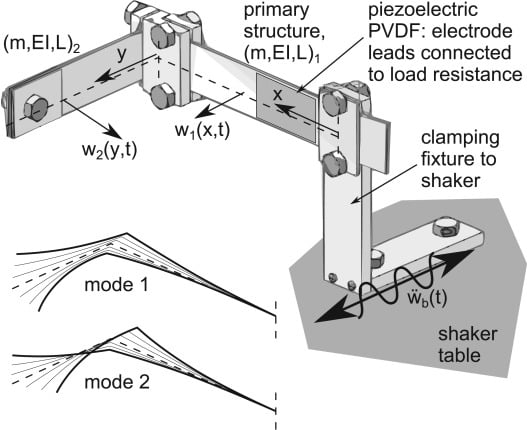 $(m,EI,L)_2$

y

primary structure, $(m,EI,L)_1$

piezoelectric PVDF: electrode leads connected to load resistance

x

$w_1(x,t)$

$w_2(y,t)$

clamping fixture to shaker

mode 1

mode 2

$\ddot{w}_b(t)$

shaker table