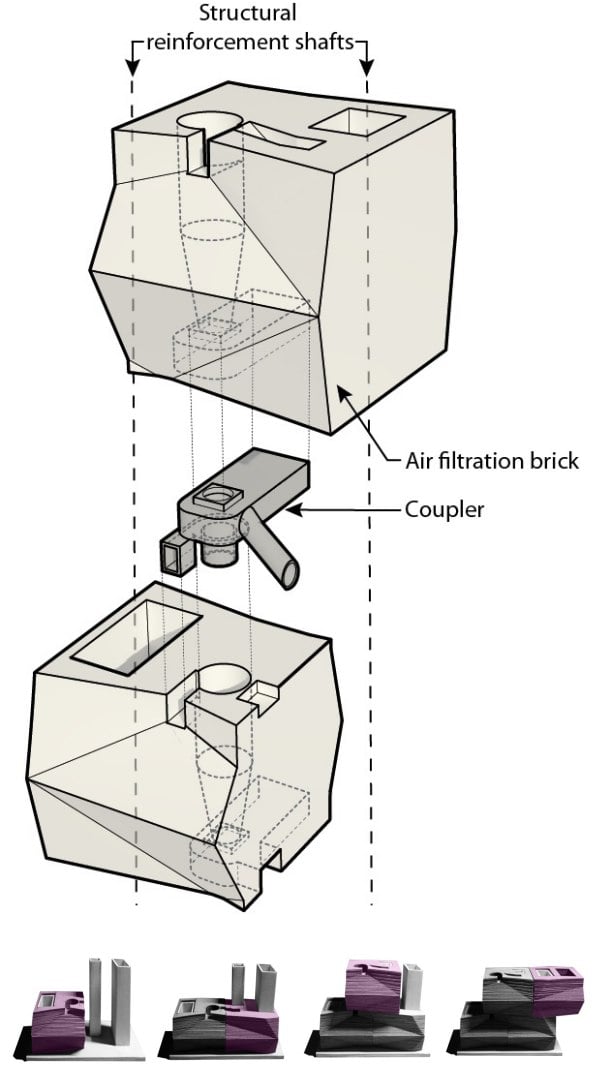 Structural reinforcement shafts

Air filtration brick

Coupler