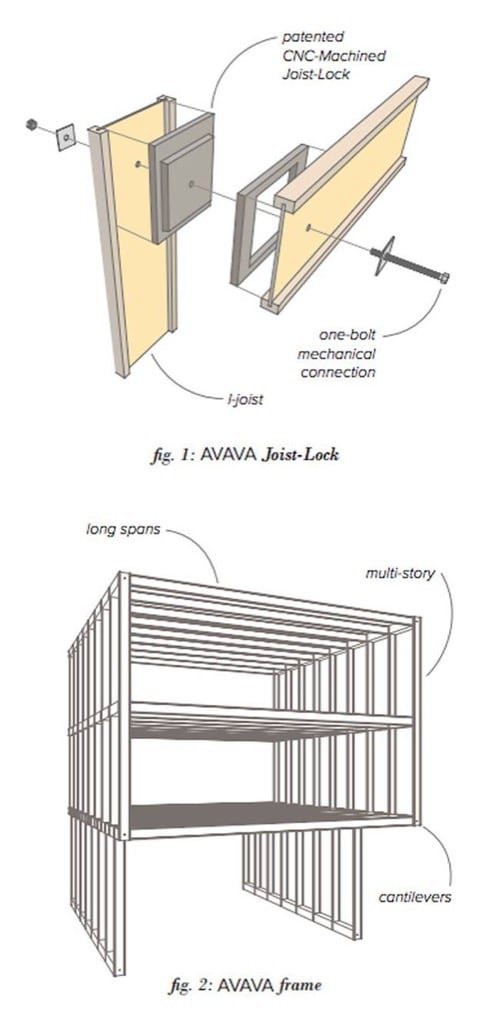 patented CNC-Machined Joist-Lock

one-bolt mechanical connection

I-joist

fig. 1: AVAVA Joist-Lock

long spans

multi-story

cantilevers

fig. 2: AVAVA frame