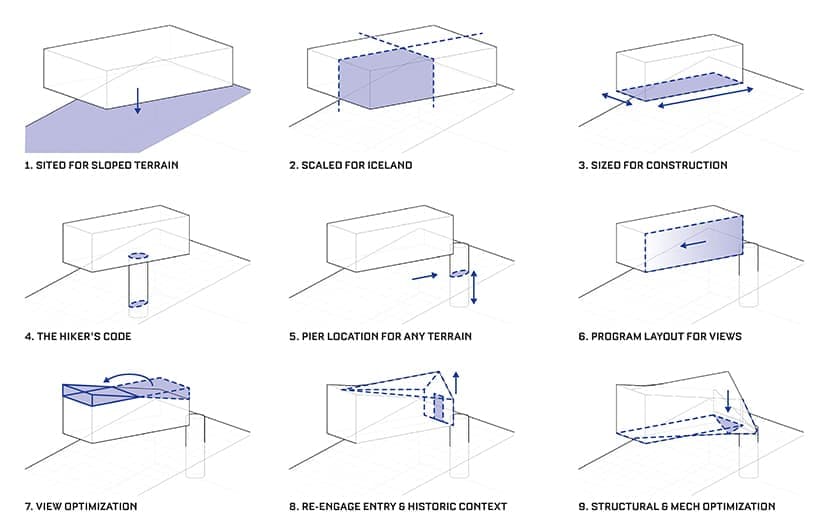 1. SITED FOR SLOPED TERRAIN

2. SCALED FOR ICELAND

3. SIZED FOR CONSTRUCTION

4. THE HIKER'S CODE

5. PIER LOCATION FOR ANY TERRAIN

6. PROGRAM LAYOUT FOR VIEWS

7. VIEW OPTIMIZATION

8. RE-ENGAGE ENTRY & HISTORIC CONTEXT

9. STRUCTURAL & MECH OPTIMIZATION