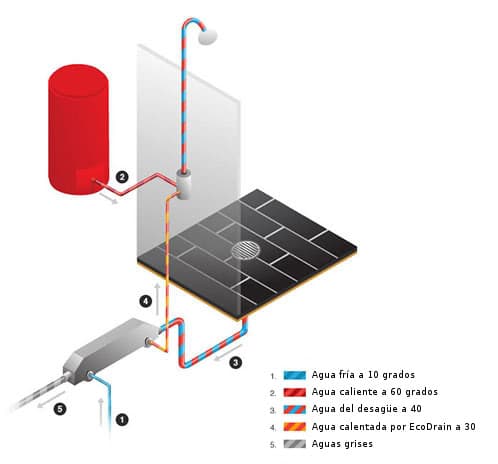 2

4

3

5

1

1. Agua fría a 10 grados
2. Agua caliente a 60 grados
3. Agua del desagüe a 40
4. Agua calentada por EcoDrain a 30
5. Aguas grises